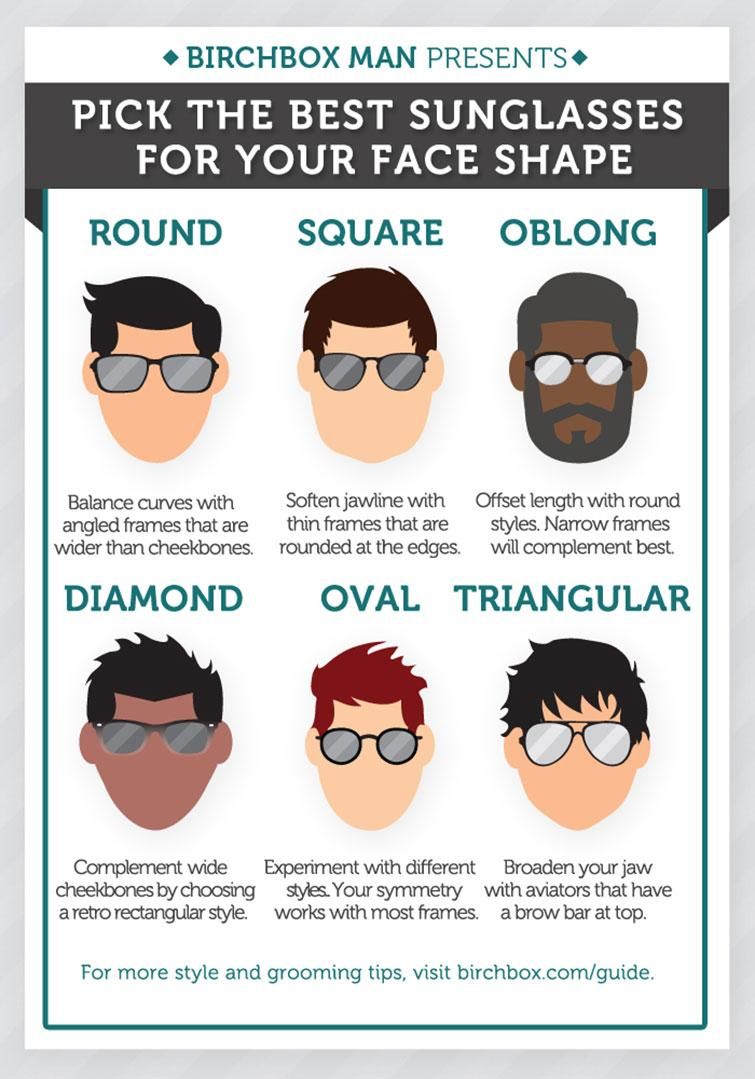 ◆ BIRCHBOX MAN PRESENTS ◆

PICK THE BEST SUNGLASSES FOR YOUR FACE SHAPE

ROUND

Balance curves with angled frames that are wider than cheekbones.

SQUARE

Soften jawline with thin frames that are rounded at the edges.

OBLONG

Offset length with round styles. Narrow frames will complement best.

DIAMOND

Complement wide cheekbones by choosing a retro rectangular style.

OVAL

Experiment with different styles. Your symmetry works with most frames.

TRIANGULAR

Broaden your jaw with aviators that have a brow bar at top.

For more style and grooming tips, visit birchbox.com/guide.